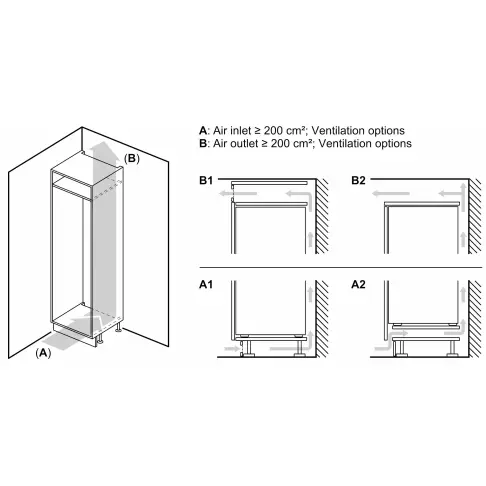 (B)

(A)

A: Air inlet ≥ 200 cm²; Ventilation options
B: Air outlet ≥ 200 cm²; Ventilation options

B1

B2

A1

A2