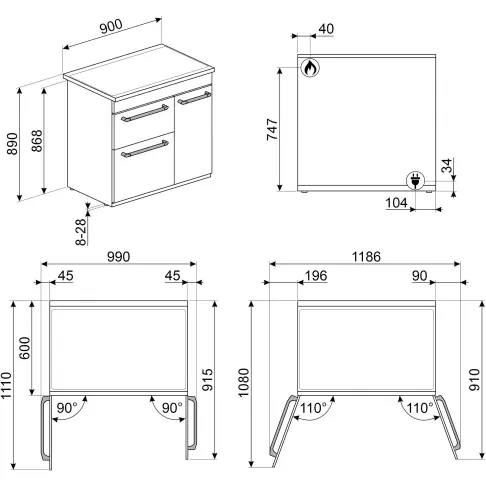 900
890
868
8-28
40
747
34
104
990
45
45
1110
600
915
90°
90°
1186
196
90
1080
910
110°
110°